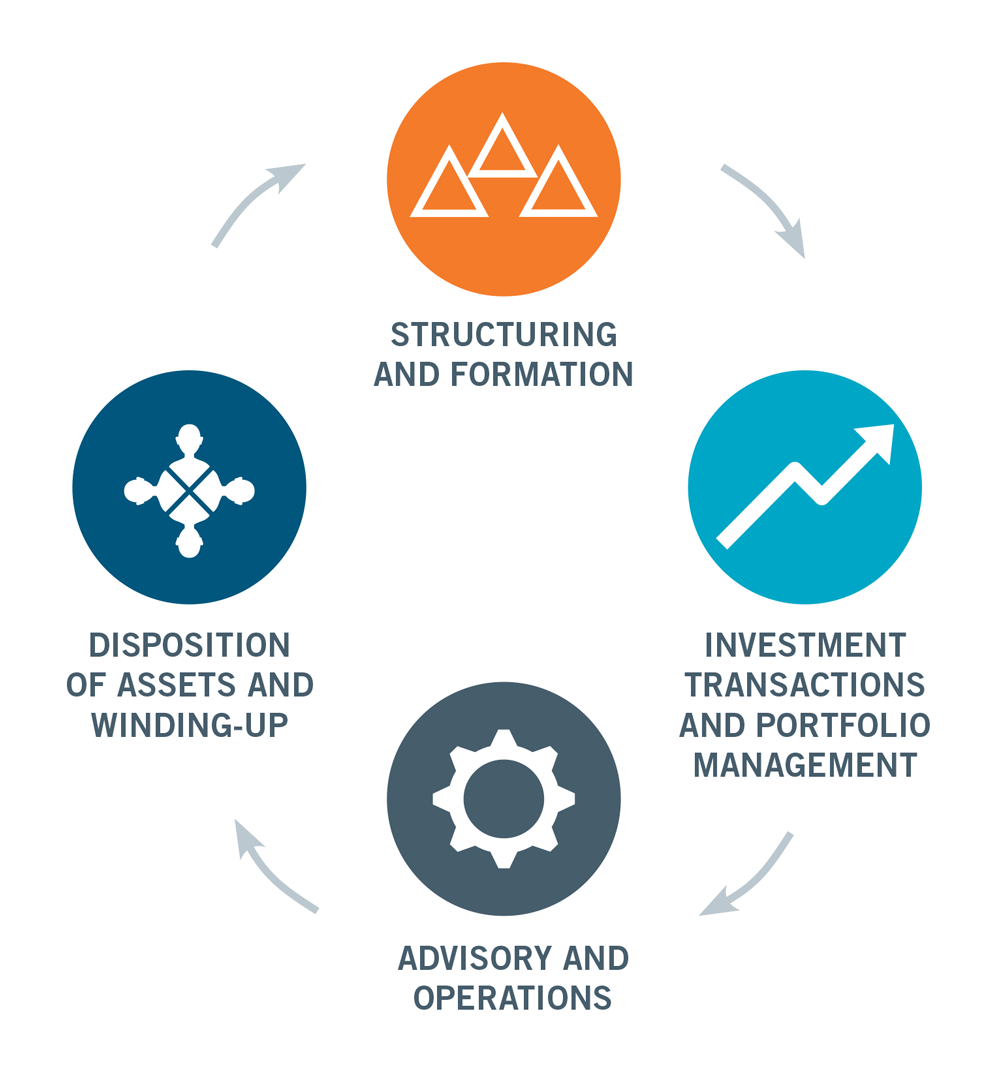 STRUCTURING AND FORMATION

INVESTMENT TRANSACTIONS AND PORTFOLIO MANAGEMENT

ADVISORY AND OPERATIONS

DISPOSITION OF ASSETS AND WINDING-UP